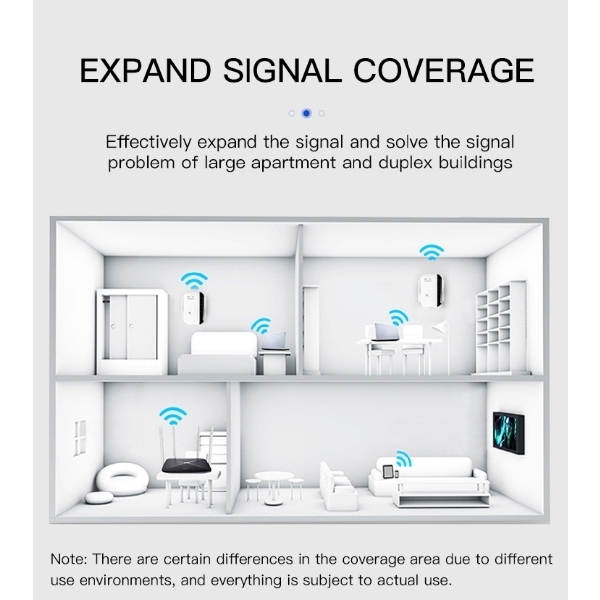 EXPAND SIGNAL COVERAGE

Effectively expand the signal and solve the signal problem of large apartment and duplex buildings

Note: There are certain differences in the coverage area due to different use environments, and everything is subject to actual use.