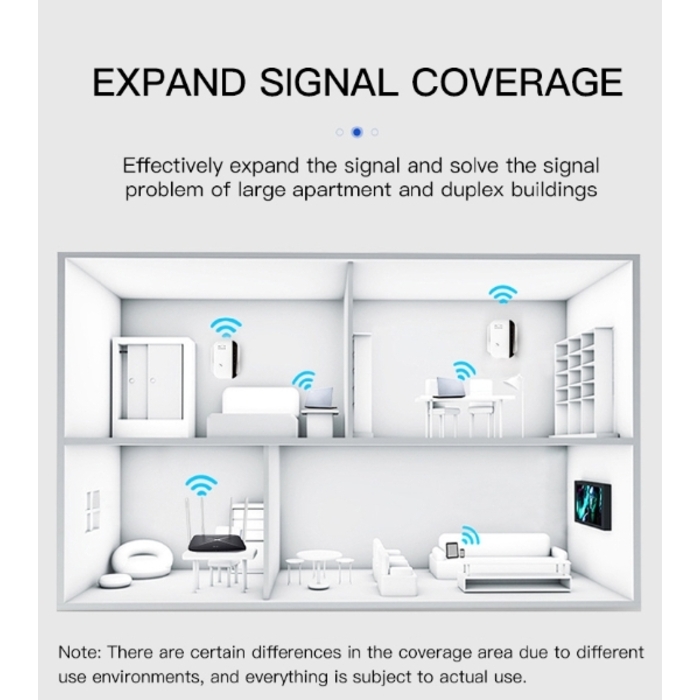 EXPAND SIGNAL COVERAGE

Effectively expand the signal and solve the signal problem of large apartment and duplex buildings

Note: There are certain differences in the coverage area due to different use environments, and everything is subject to actual use.