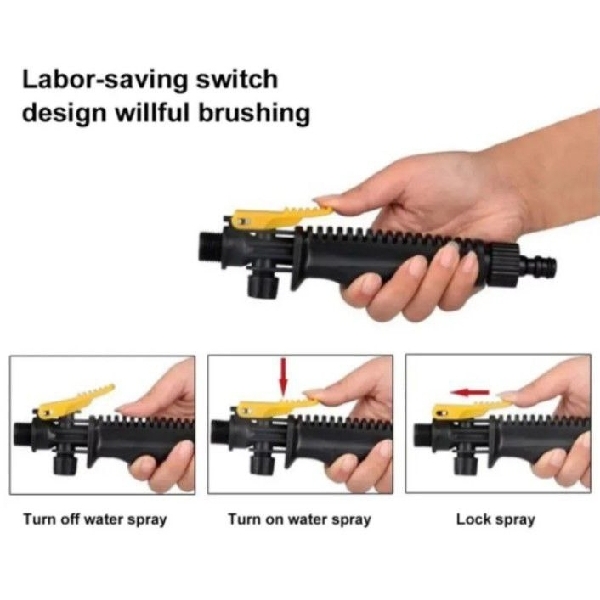 Labor-saving switch design willful brushing

Turn off water spray

Turn on water spray

Lock spray