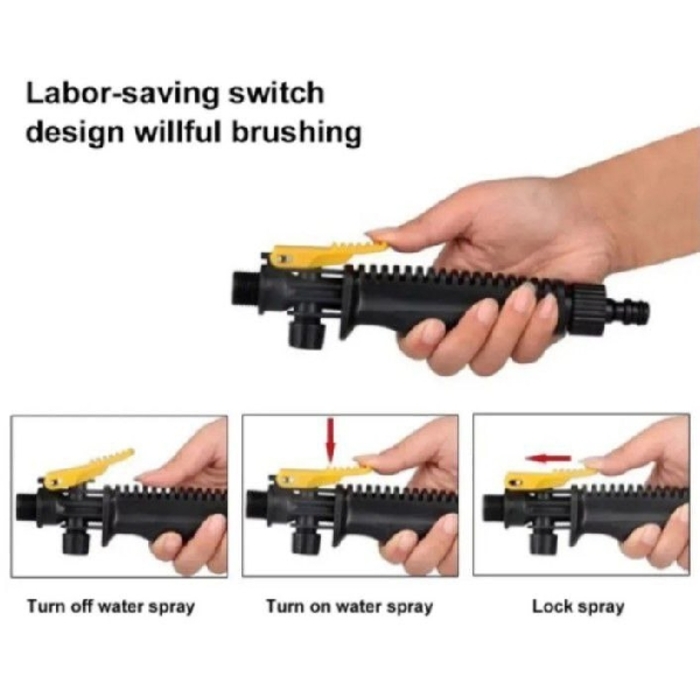 Labor-saving switch design willful brushing

Turn off water spray

Turn on water spray

Lock spray