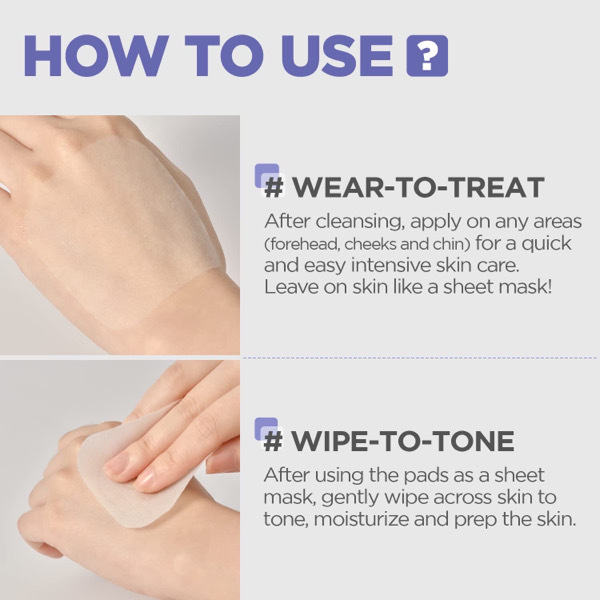 HOW TO USE ?

# WEAR-TO-TREAT

After cleansing, apply on any areas (forehead, cheeks and chin) for a quick and easy intensive skin care. Leave on skin like a sheet mask!

# WIPE-TO-TONE

After using the pads as a sheet mask, gently wipe across skin to tone, moisturize and prep the skin.