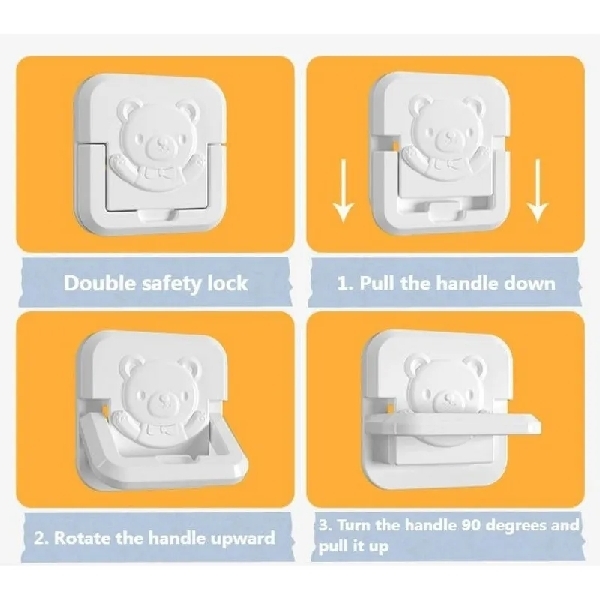 Double safety lock

1. Pull the handle down

2. Rotate the handle upward

3. Turn the handle 90 degrees and pull it up