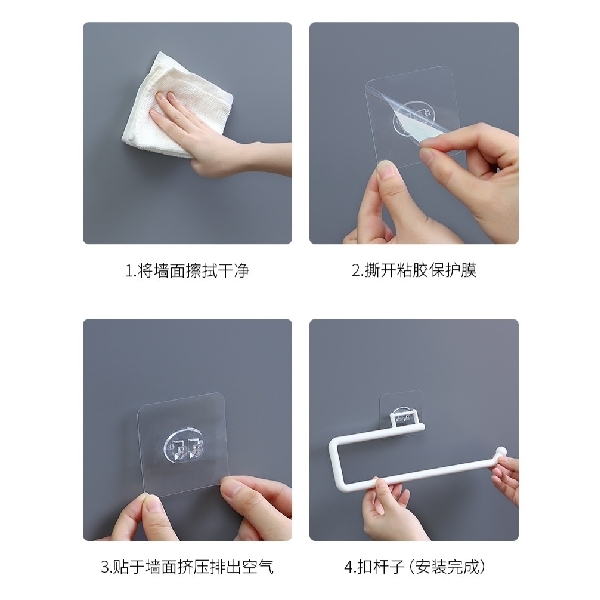 1.将墙面擦拭干净

2.撕开粘胶保护膜

3.贴于墙面挤压排出空气

4.扣杆子（安装完成）