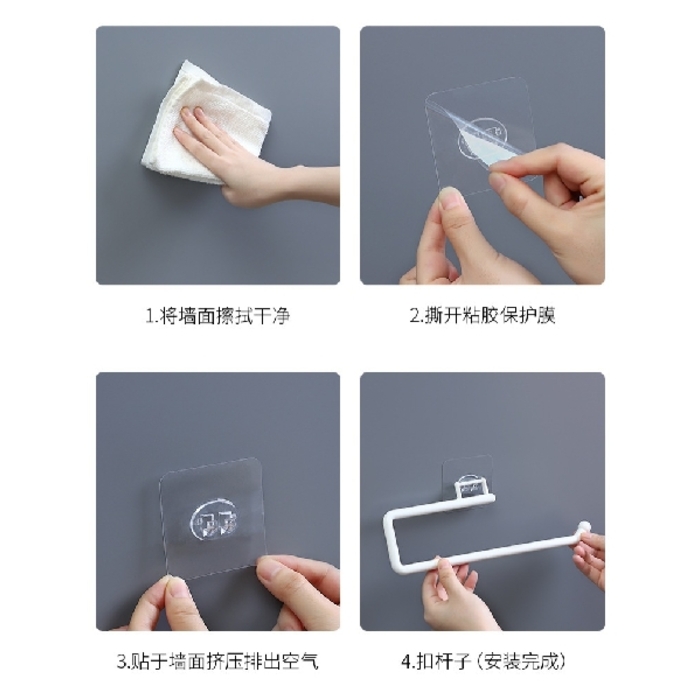 1.将墙面擦拭干净

2.撕开粘胶保护膜

3.贴于墙面挤压排出空气

4.扣杆子（安装完成）