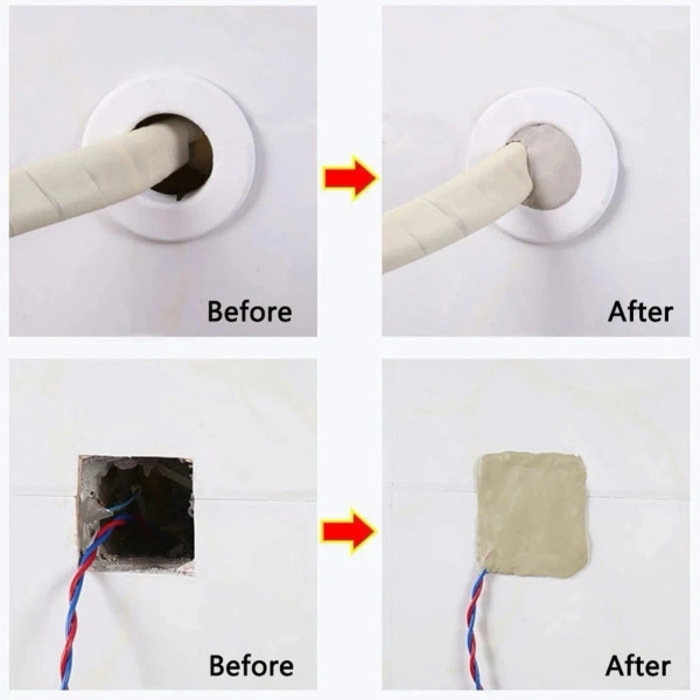 Before

After

Before

After