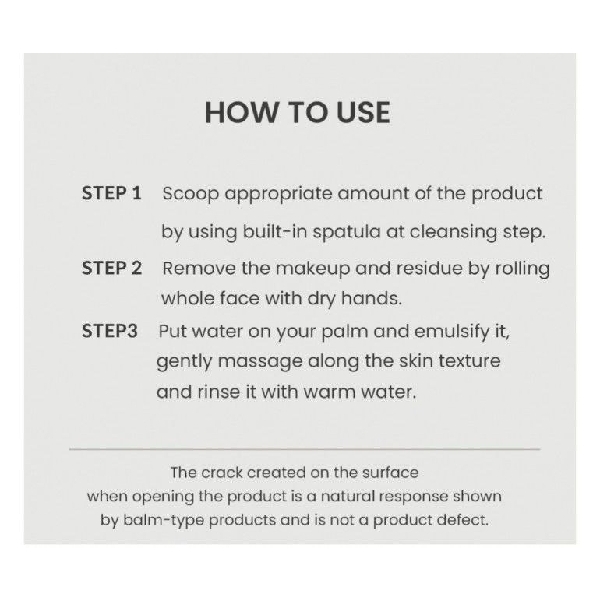 HOW TO USE

STEP 1 Scoop appropriate amount of the product by using built-in spatula at cleansing step.

STEP 2 Remove the makeup and residue by rolling whole face with dry hands.

STEP3 Put water on your palm and emulsify it, gently massage along the skin texture and rinse it with warm water.

The crack created on the surface when opening the product is a natural response shown by balm-type products and is not a product defect.