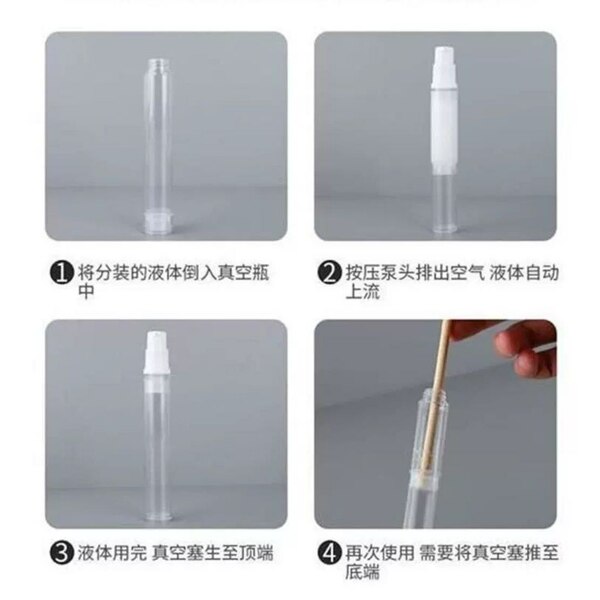 ❶ 将分装的液体倒入真空瓶中

❷ 按压泵头排出空气 液体自动上流

❸ 液体用完 真空塞生至顶端

❹ 再次使用 需要将真空塞推至底端