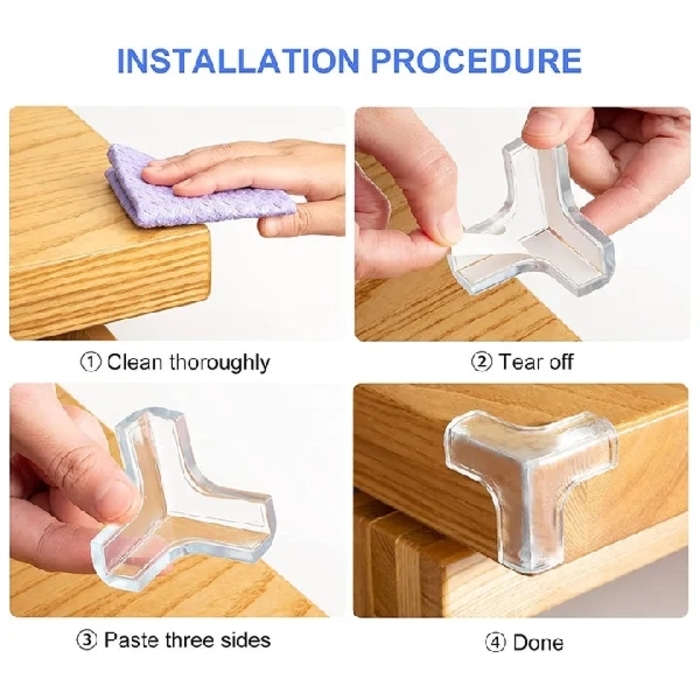 INSTALLATION PROCEDURE

① Clean thoroughly

② Tear off

③ Paste three sides

④ Done