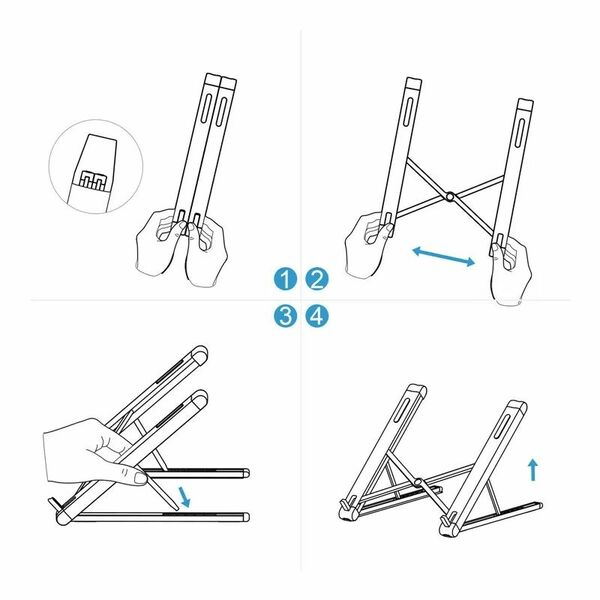 1 2
3 4