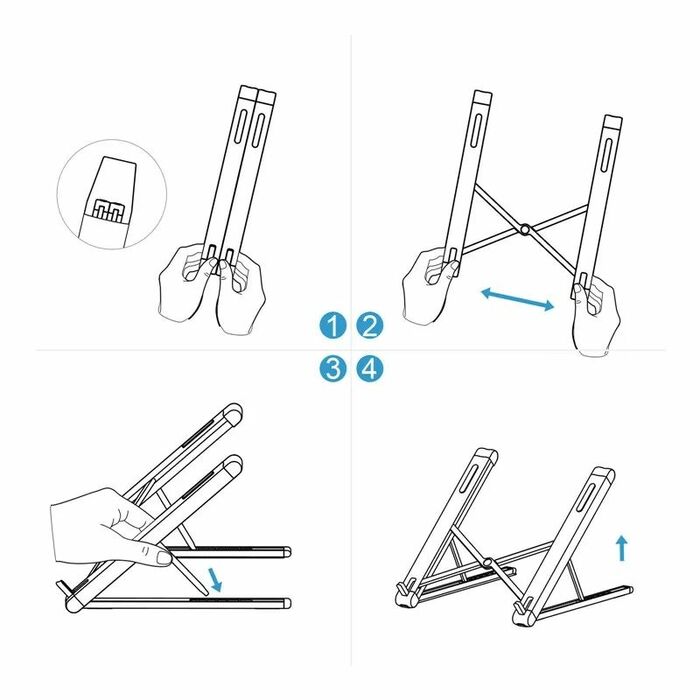 1 2
3 4