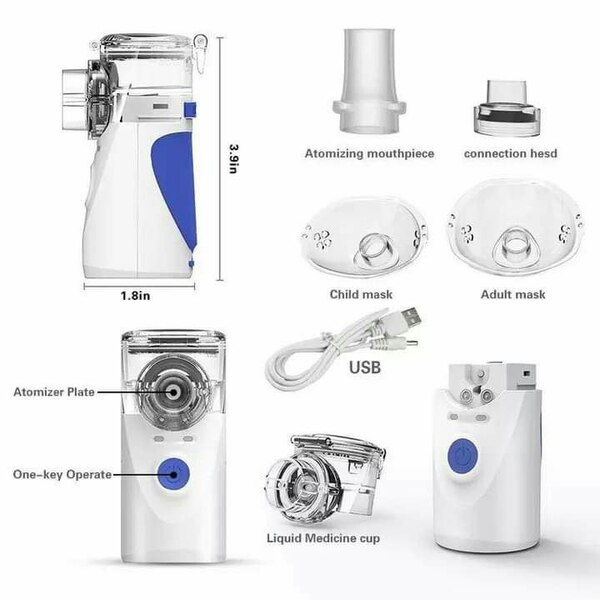 3.9in

1.8in

Atomizing mouthpiece

connection hesd

Child mask

Adult mask

USB

Atomizer Plate

One-key Operate

Liquid Medicine cup