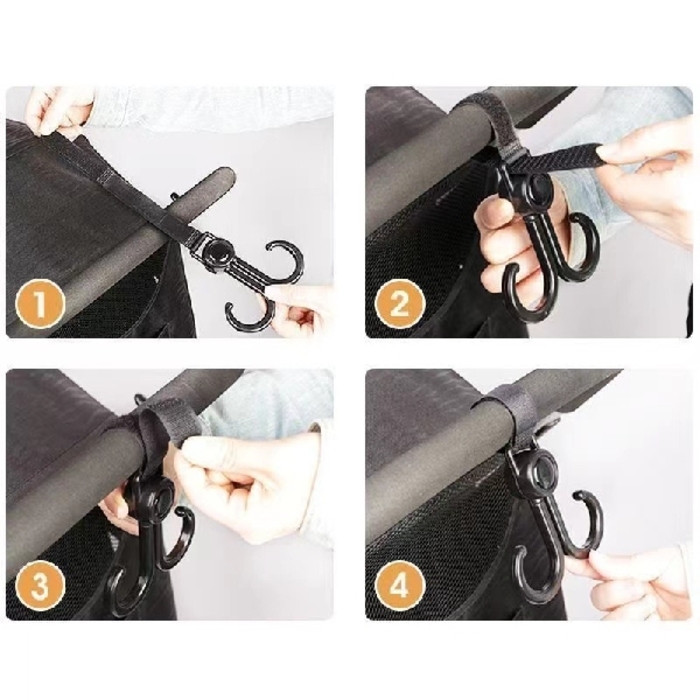 1

2

3

4