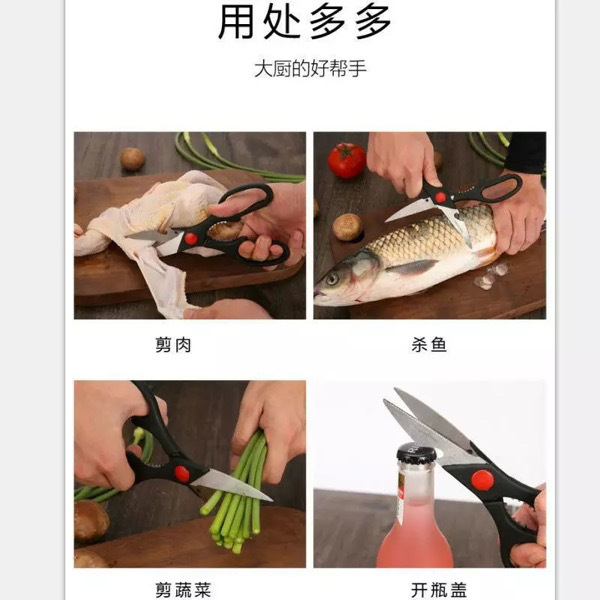 用处多多

大厨的好帮手

剪肉

杀鱼

剪蔬菜

开瓶盖