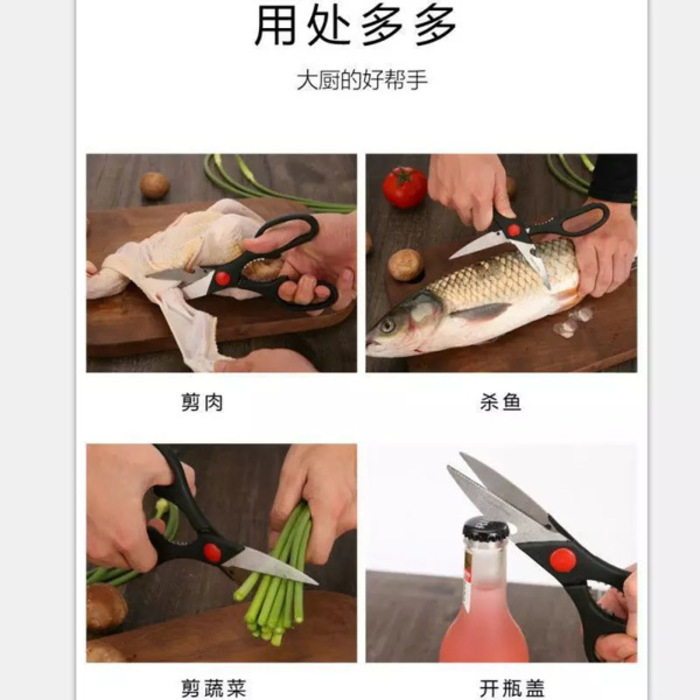 用处多多

大厨的好帮手

剪肉

杀鱼

剪蔬菜

开瓶盖