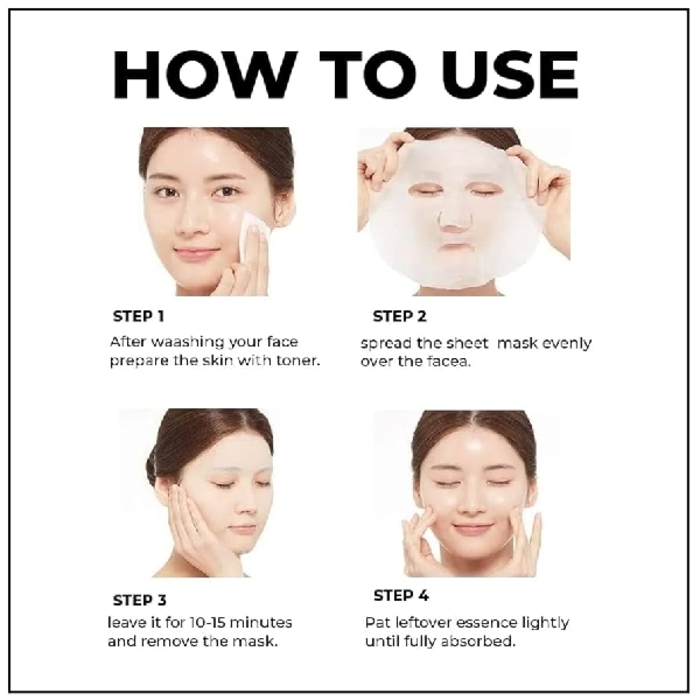 HOW TO USE

STEP 1

After waashing your face prepare the skin with toner.

STEP 2

spread the sheet mask evenly over the facea.

STEP 3

leave it for 10-15 minutes and remove the mask.

STEP 4

Pat leftover essence lightly until fully absorbed.