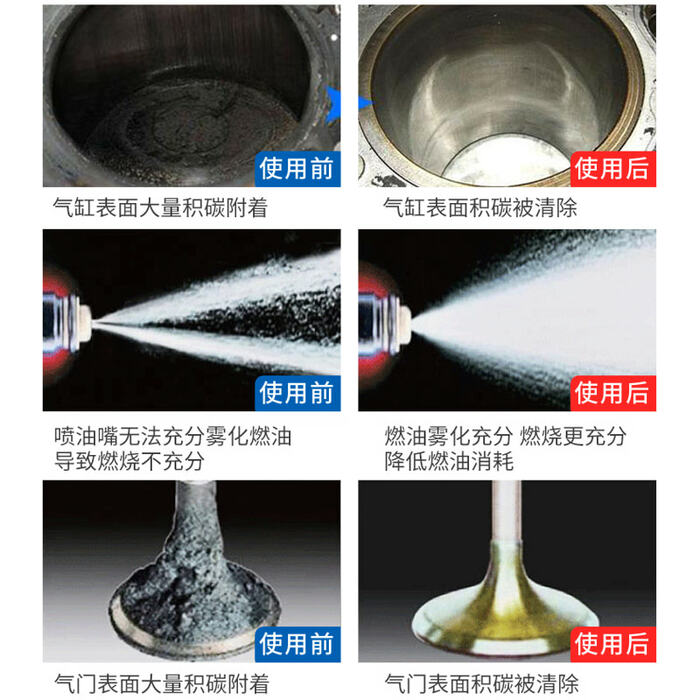 使用前

气缸表面大量积碳附着

使用后

气缸表面积碳被清除

使用前

喷油嘴无法充分雾化燃油
导致燃烧不充分

使用后

燃油雾化充分 燃烧更充分
降低燃油消耗

使用前

气门表面大量积碳附着

使用后

气门表面积碳被清除