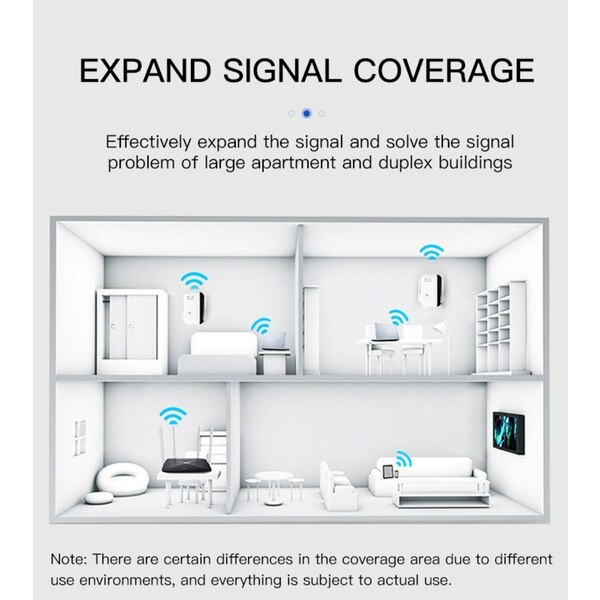 EXPAND SIGNAL COVERAGE

Effectively expand the signal and solve the signal problem of large apartment and duplex buildings

Note: There are certain differences in the coverage area due to different use environments, and everything is subject to actual use.