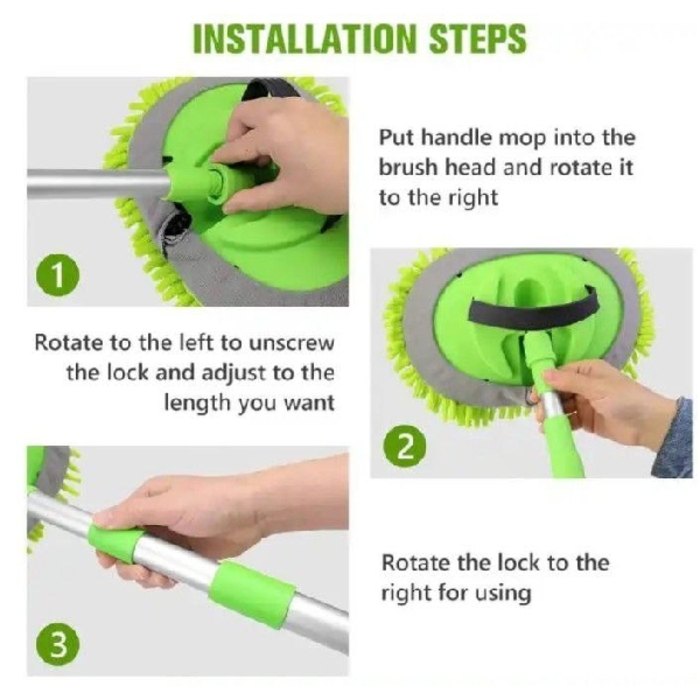 INSTALLATION STEPS

1

Put handle mop into the brush head and rotate it to the right

Rotate to the left to unscrew the lock and adjust to the length you want

2

3

Rotate the lock to the right for using