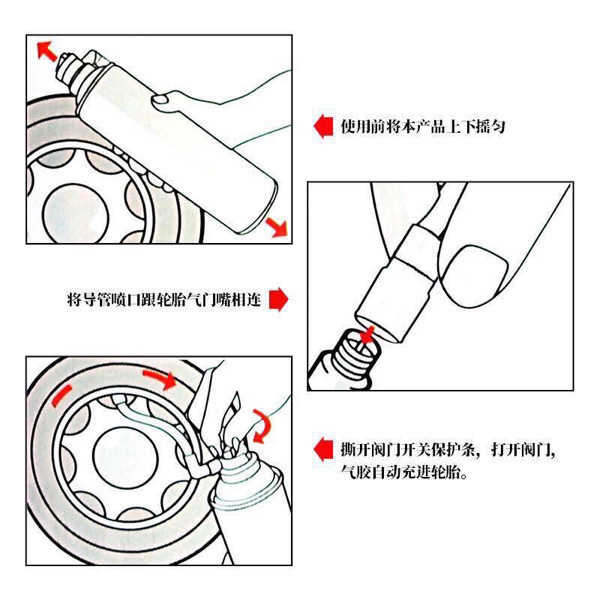 使用前将本产品上下摇匀

将导管喷口跟轮胎气门嘴相连

撕开阀门开关保护条，打开阀门，气胶自动充进轮胎。