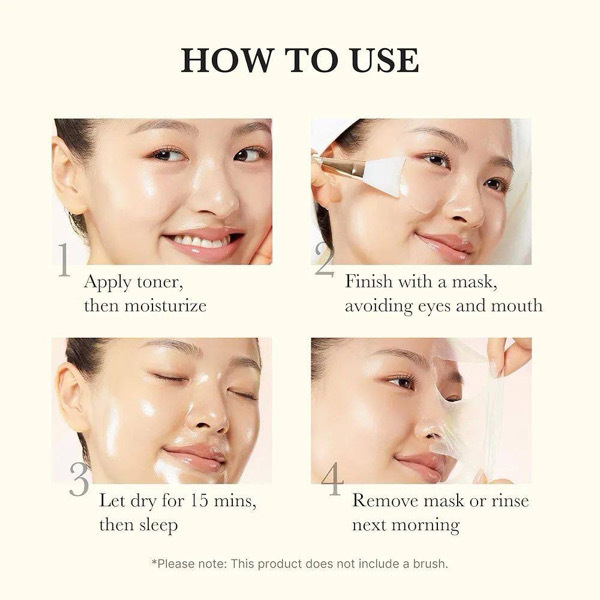 HOW TO USE

1
Apply toner, then moisturize

2
Finish with a mask, avoiding eyes and mouth

3
Let dry for 15 mins, then sleep

4
Remove mask or rinse next morning

*Please note: This product does not include a brush.