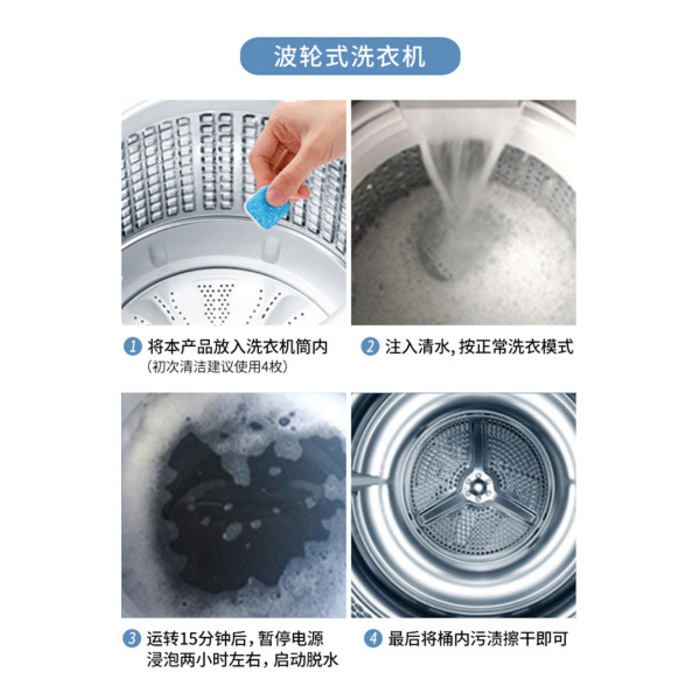 波轮式洗衣机

1 将本产品放入洗衣机筒内
（初次清洁建议使用4枚）

2 注入清水，按正常洗衣模式

3 运转15分钟后，暂停电源
浸泡两小时左右，启动脱水

4 最后将桶内污渍擦干即可