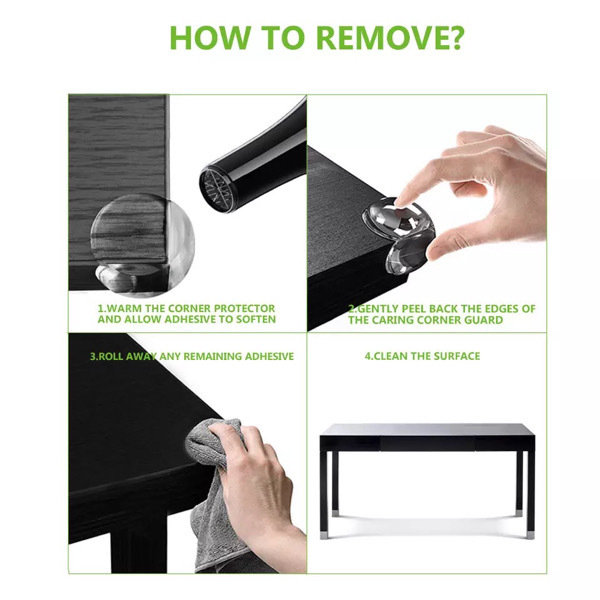 HOW TO REMOVE?

1.WARM THE CORNER PROTECTOR AND ALLOW ADHESIVE TO SOFTEN

2.GENTLY PEEL BACK THE EDGES OF THE CARING CORNER GUARD

3.ROLL AWAY ANY REMAINING ADHESIVE

4.CLEAN THE SURFACE