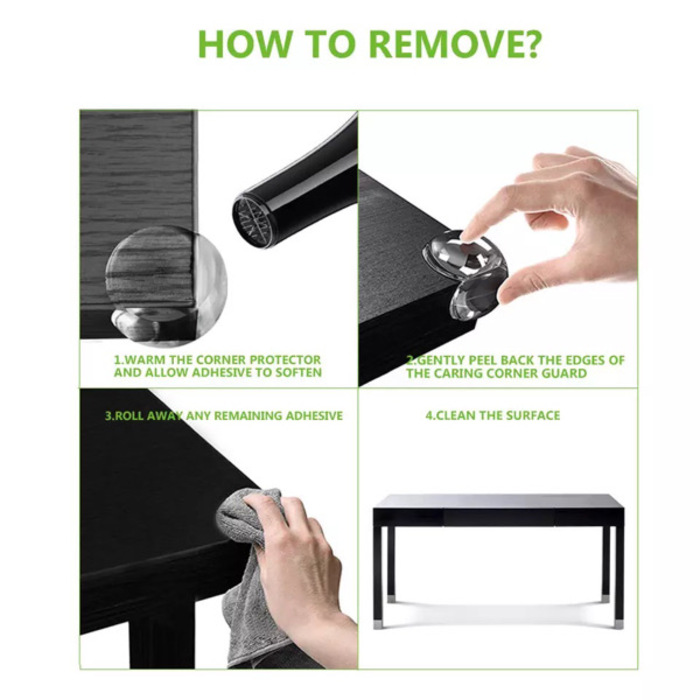 HOW TO REMOVE?

1.WARM THE CORNER PROTECTOR AND ALLOW ADHESIVE TO SOFTEN

2.GENTLY PEEL BACK THE EDGES OF THE CARING CORNER GUARD

3.ROLL AWAY ANY REMAINING ADHESIVE

4.CLEAN THE SURFACE