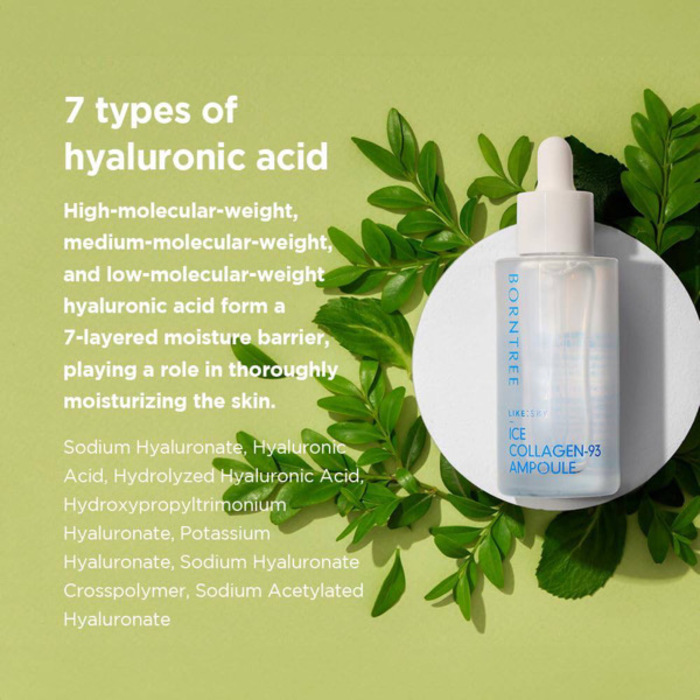 7 types of hyaluronic acid

High-molecular-weight, medium-molecular-weight, and low-molecular-weight hyaluronic acid form a 7-layered moisture barrier, playing a role in thoroughly moisturizing the skin.

Sodium Hyaluronate, Hyaluronic Acid, Hydrolyzed Hyaluronic Acid, Hydroxypropyltrimonium Hyaluronate, Potassium Hyaluronate, Sodium Hyaluronate Crosspolymer, Sodium Acetylated Hyaluronate

BORNTREE

LIKE:SKY

ICE COLLAGEN-93 AMPOULE