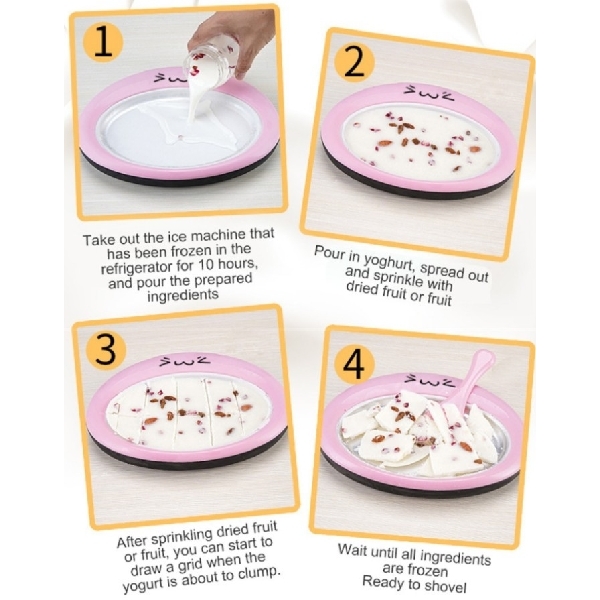 1

Take out the ice machine that has been frozen in the refrigerator for 10 hours, and pour the prepared ingredients

2

Pour in yoghurt, spread out and sprinkle with dried fruit or fruit

3

After sprinkling dried fruit or fruit, you can start to draw a grid when the yogurt is about to clump.

4

Wait until all ingredients are frozen
Ready to shovel