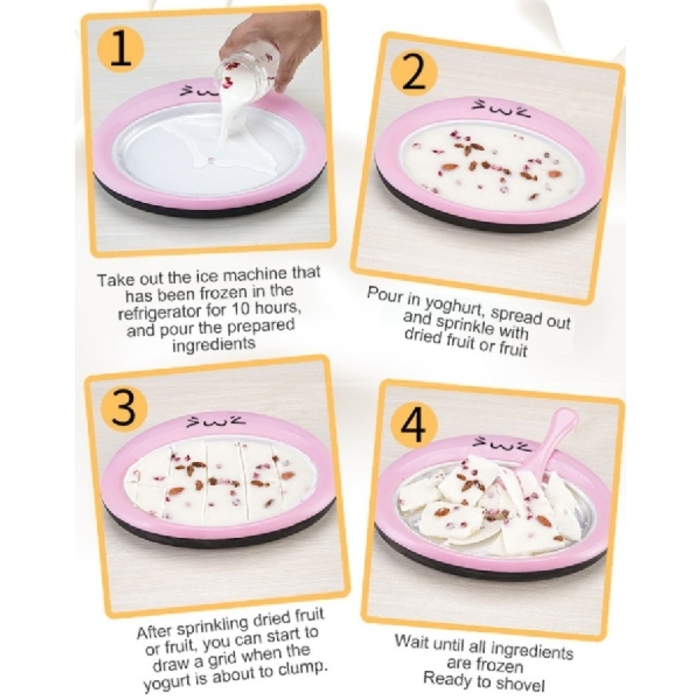 1

Take out the ice machine that has been frozen in the refrigerator for 10 hours, and pour the prepared ingredients

2

Pour in yoghurt, spread out and sprinkle with dried fruit or fruit

3

After sprinkling dried fruit or fruit, you can start to draw a grid when the yogurt is about to clump.

4

Wait until all ingredients are frozen
Ready to shovel