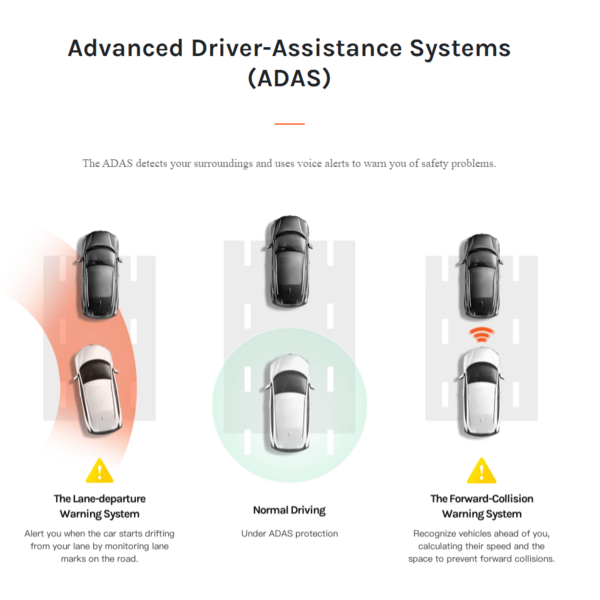 Advanced Driver-Assistance Systems (ADAS)

The ADAS detects your surroundings and uses voice alerts to warn you of safety problems.

The Lane-departure Warning System

Alert you when the car starts drifting from your lane by monitoring lane marks on the road.

Normal Driving

Under ADAS protection

The Forward-Collision Warning System

Recognize vehicles ahead of you, calculating their speed and the space to prevent forward collisions.