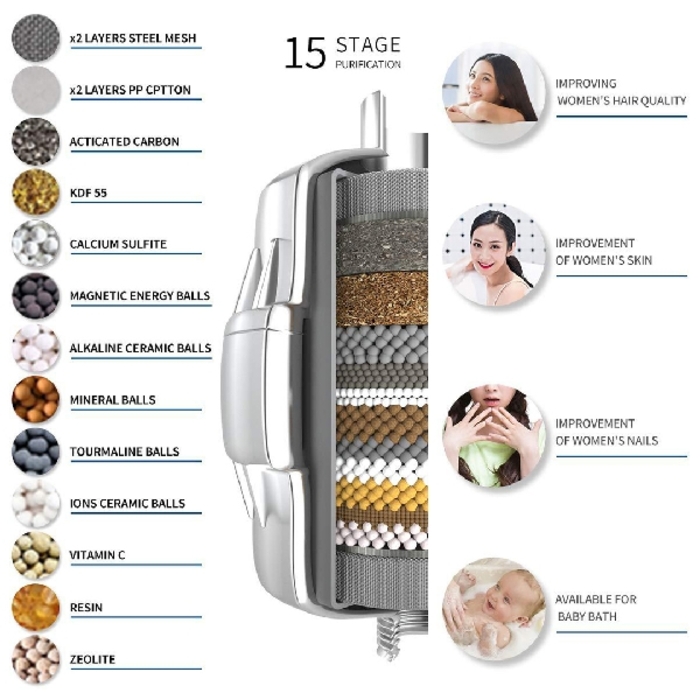 x2 LAYERS STEEL MESH

x2 LAYERS PP CPTTON

ACTICATED CARBON

KDF 55

CALCIUM SULFITE

MAGNETIC ENERGY BALLS

ALKALINE CERAMIC BALLS

MINERAL BALLS

TOURMALINE BALLS

IONS CERAMIC BALLS

VITAMIN C

RESIN

ZEOLITE

15 STAGE
PURIFICATION

IMPROVING
WOMEN'S HAIR QUALITY

IMPROVEMENT
OF WOMEN'S SKIN

IMPROVEMENT
OF WOMEN'S NAILS

AVAILABLE FOR
BABY BATH