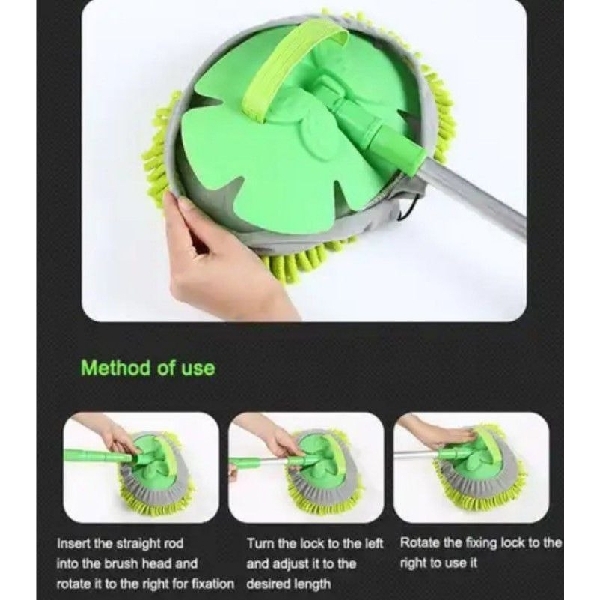 Method of use

Insert the straight rod into the brush head and rotate it to the right for fixation

Turn the lock to the left and adjust it to the desired length

Rotate the fixing lock to the right to use it