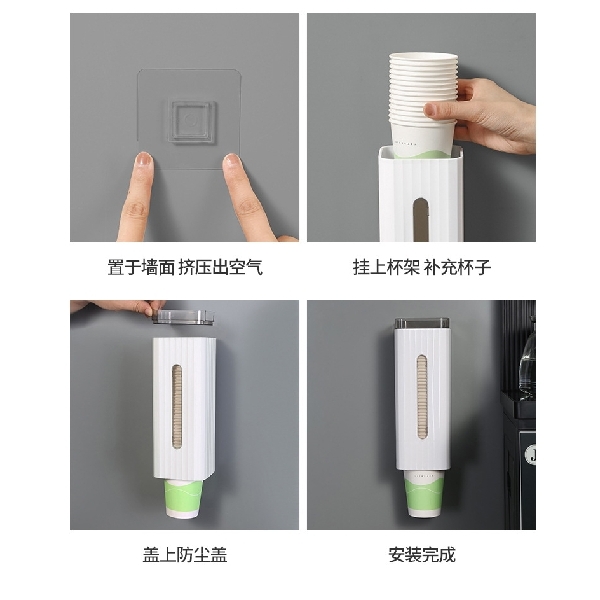 置于墙面 挤压出空气

挂上杯架 补充杯子

盖上防尘盖

安装完成