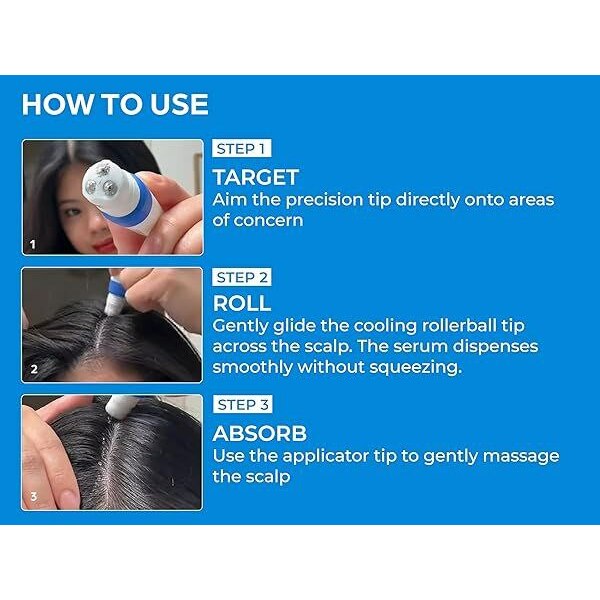 HOW TO USE

1

STEP 1
TARGET
Aim the precision tip directly onto areas of concern

2

STEP 2
ROLL
Gently glide the cooling rollerball tip across the scalp. The serum dispenses smoothly without squeezing.

3

STEP 3
ABSORB
Use the applicator tip to gently massage the scalp