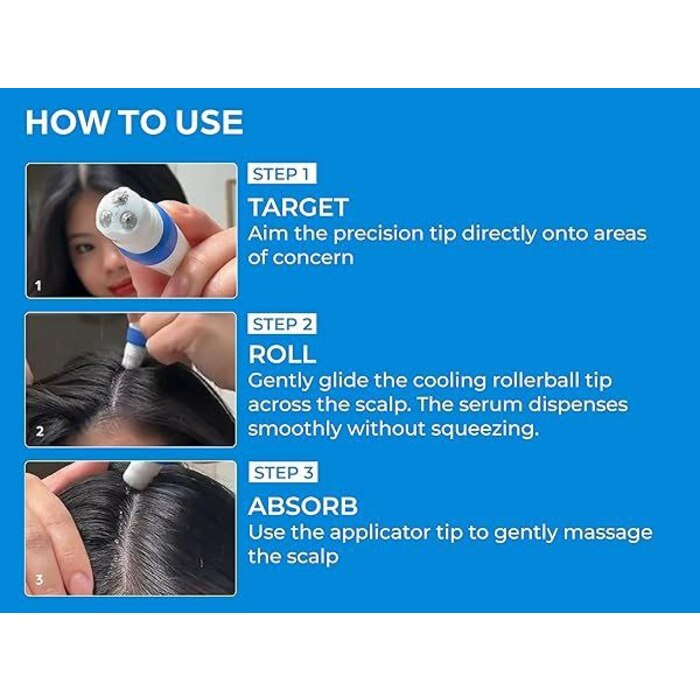 HOW TO USE

1

STEP 1
TARGET
Aim the precision tip directly onto areas of concern

2

STEP 2
ROLL
Gently glide the cooling rollerball tip across the scalp. The serum dispenses smoothly without squeezing.

3

STEP 3
ABSORB
Use the applicator tip to gently massage the scalp