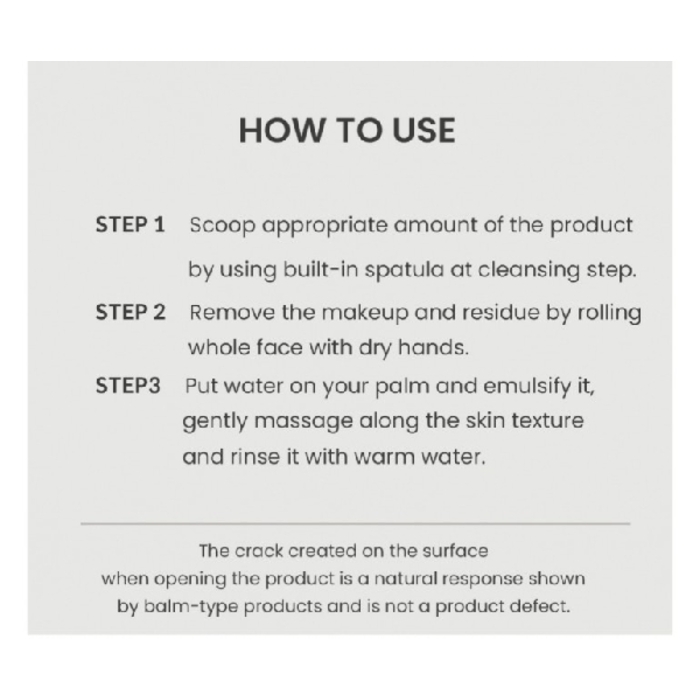 HOW TO USE

STEP 1 Scoop appropriate amount of the product by using built-in spatula at cleansing step.

STEP 2 Remove the makeup and residue by rolling whole face with dry hands.

STEP3 Put water on your palm and emulsify it, gently massage along the skin texture and rinse it with warm water.

The crack created on the surface when opening the product is a natural response shown by balm-type products and is not a product defect.